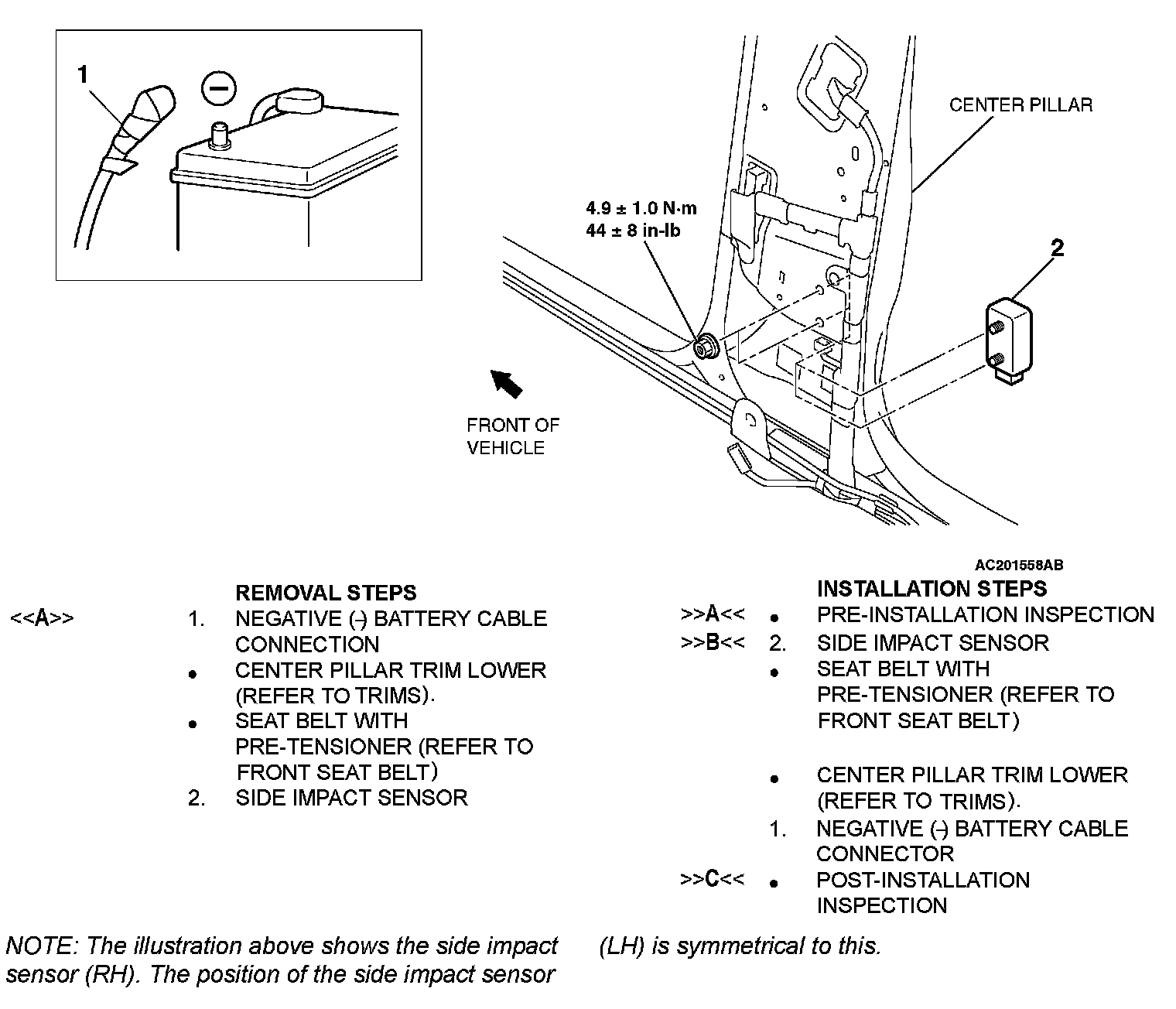 1

CENTER PILLAR

4.9 ± 1.0 N·m
44 ± 8 in-lb

2

FRONT OF VEHICLE

AC201558AB

REMOVAL STEPS
<<A>> 1. NEGATIVE (-) BATTERY CABLE CONNECTION
• CENTER PILLAR TRIM LOWER (REFER TO TRIMS).
• SEAT BELT WITH PRE-TENSIONER (REFER TO FRONT SEAT BELT)
2. SIDE IMPACT SENSOR

INSTALLATION STEPS
>>A<< • PRE-INSTALLATION INSPECTION
>>B<< 2. SIDE IMPACT SENSOR
• SEAT BELT WITH PRE-TENSIONER (REFER TO FRONT SEAT BELT)
• CENTER PILLAR TRIM LOWER (REFER TO TRIMS).
1. NEGATIVE (-) BATTERY CABLE CONNECTOR
>>C<< • POST-INSTALLATION INSPECTION

NOTE: The illustration above shows the side impact sensor (RH). The position of the side impact sensor (LH) is symmetrical to this.