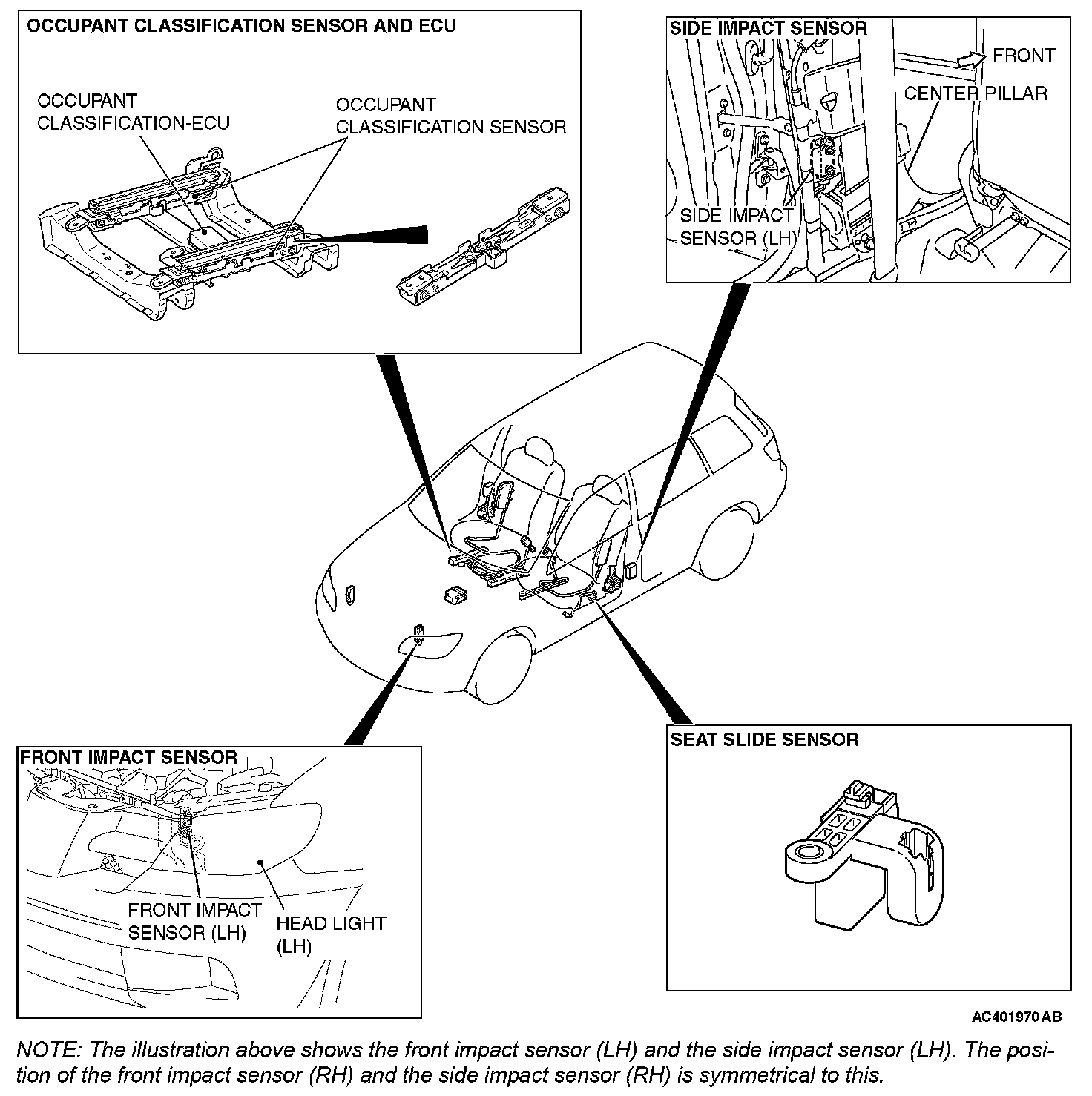 OCCUPANT CLASSIFICATION SENSOR AND ECU

OCCUPANT CLASSIFICATION-ECU

OCCUPANT CLASSIFICATION SENSOR

SIDE IMPACT SENSOR

FRONT

CENTER PILLAR

SIDE IMPACT SENSOR (LH)

FRONT IMPACT SENSOR

FRONT IMPACT SENSOR (LH)

HEAD LIGHT (LH)

SEAT SLIDE SENSOR

AC401970AB

NOTE: The illustration above shows the front impact sensor (LH) and the side impact sensor (LH). The position of the front impact sensor (RH) and the side impact sensor (RH) is symmetrical to this.