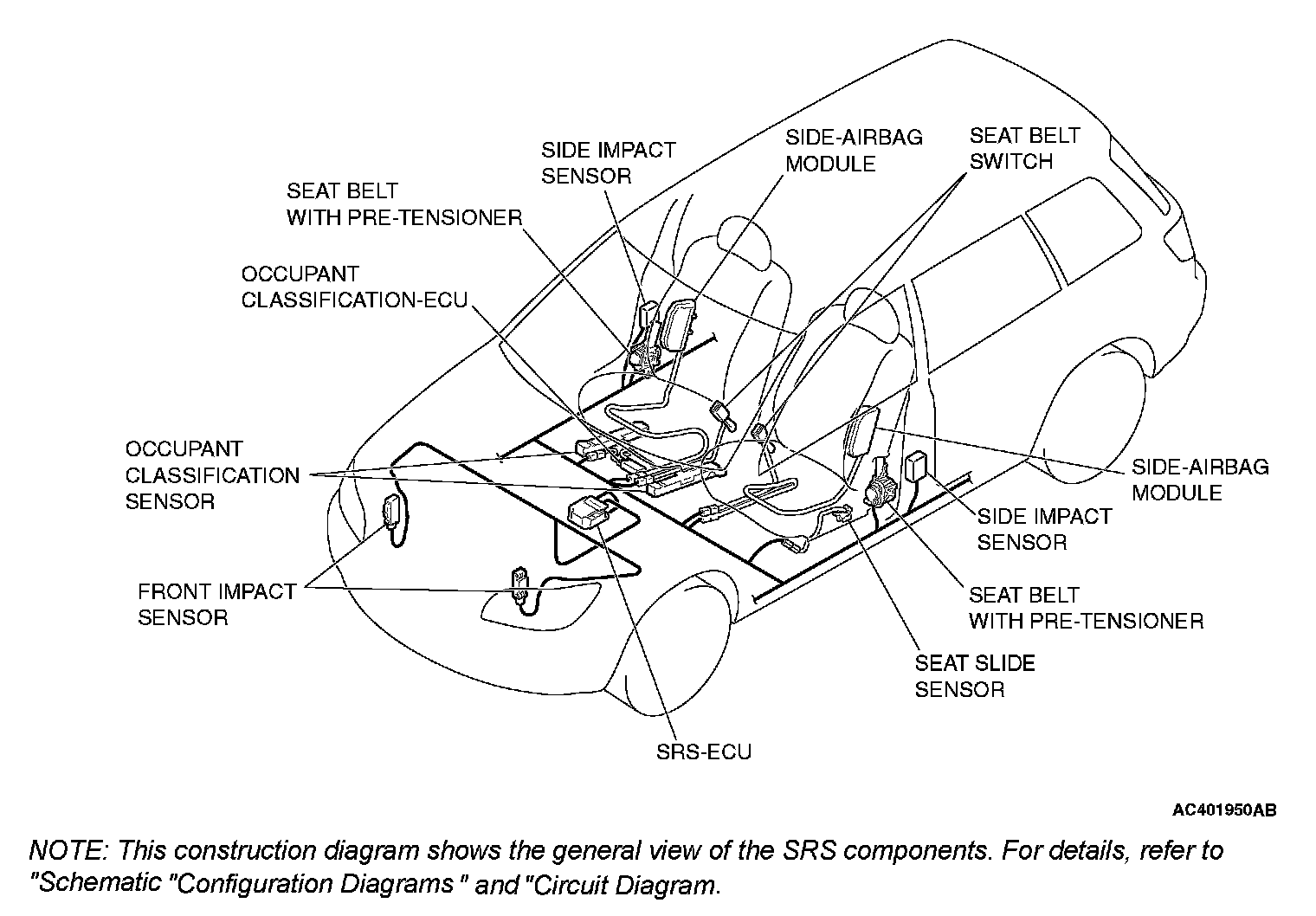 SIDE IMPACT SENSOR

SIDE-AIRBAG MODULE

SEAT BELT SWITCH

SEAT BELT WITH PRE-TENSIONER

OCCUPANT CLASSIFICATION-ECU

OCCUPANT CLASSIFICATION SENSOR

FRONT IMPACT SENSOR

SRS-ECU

SIDE-AIRBAG MODULE

SIDE IMPACT SENSOR

SEAT BELT WITH PRE-TENSIONER

SEAT SLIDE SENSOR

AC401950AB

NOTE: This construction diagram shows the general view of the SRS components. For details, refer to "Schematic "Configuration Diagrams " and "Circuit Diagram.