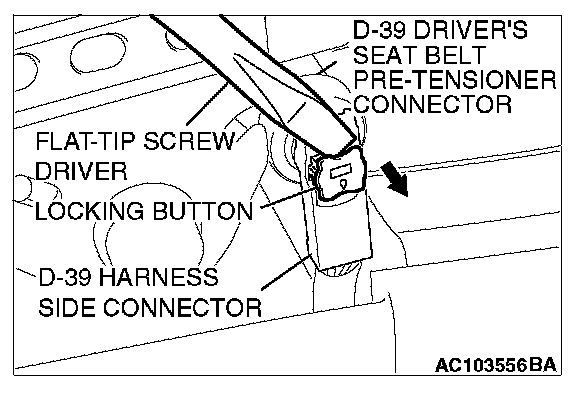 D-39 DRIVER'S SEAT BELT PRE-TENSIONER CONNECTOR

FLAT-TIP SCREW DRIVER

LOCKING BUTTON

D-39 HARNESS SIDE CONNECTOR

AC103556BA