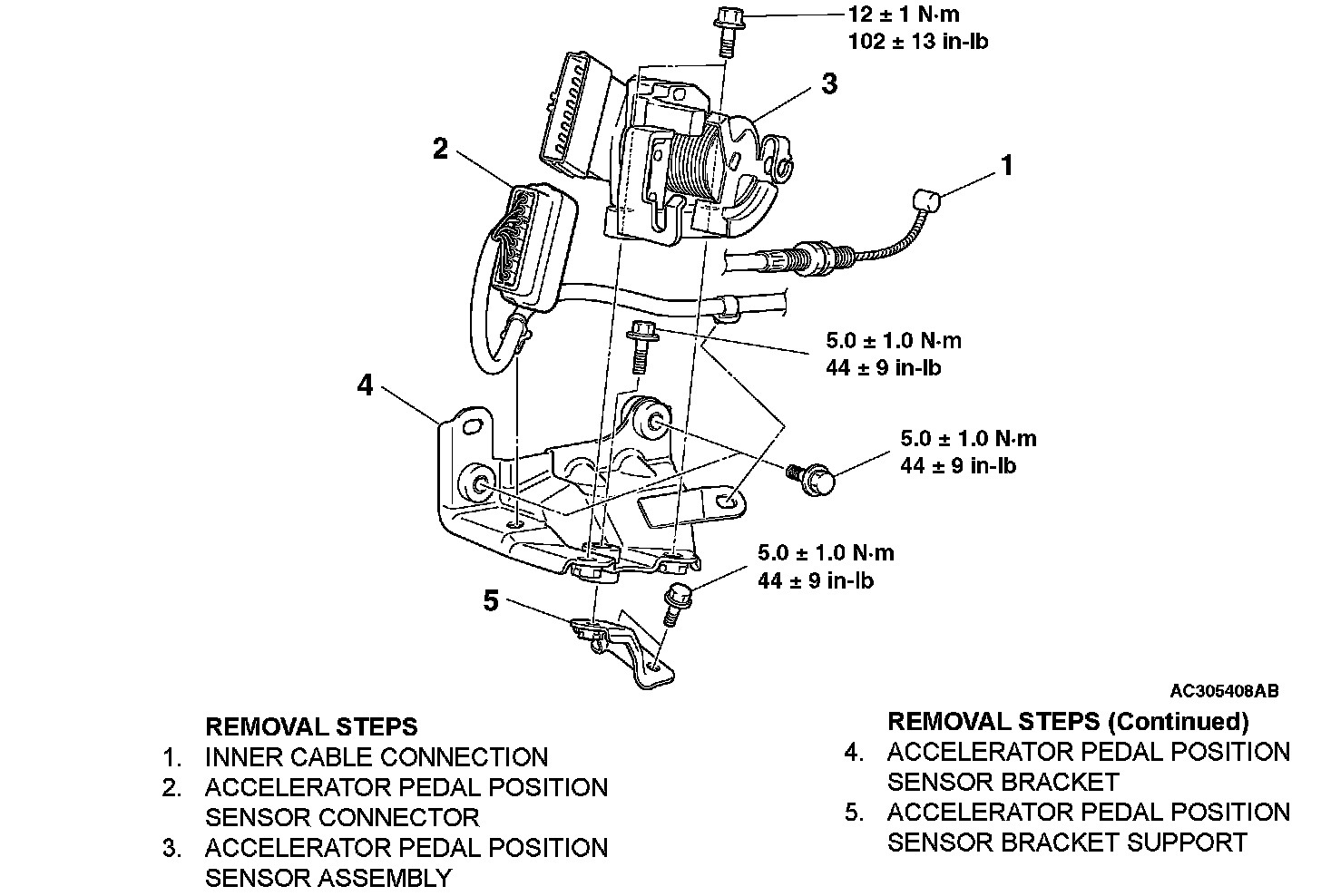 12 ± 1 N·m
102 ± 13 in-lb

3

2

1

5.0 ± 1.0 N·m
44 ± 9 in-lb

4

5.0 ± 1.0 N·m
44 ± 9 in-lb

5.0 ± 1.0 N·m
44 ± 9 in-lb

5

AC305408AB

REMOVAL STEPS
1. INNER CABLE CONNECTION
2. ACCELERATOR PEDAL POSITION SENSOR CONNECTOR
3. ACCELERATOR PEDAL POSITION SENSOR ASSEMBLY

REMOVAL STEPS (Continued)
4. ACCELERATOR PEDAL POSITION SENSOR BRACKET
5. ACCELERATOR PEDAL POSITION SENSOR BRACKET SUPPORT