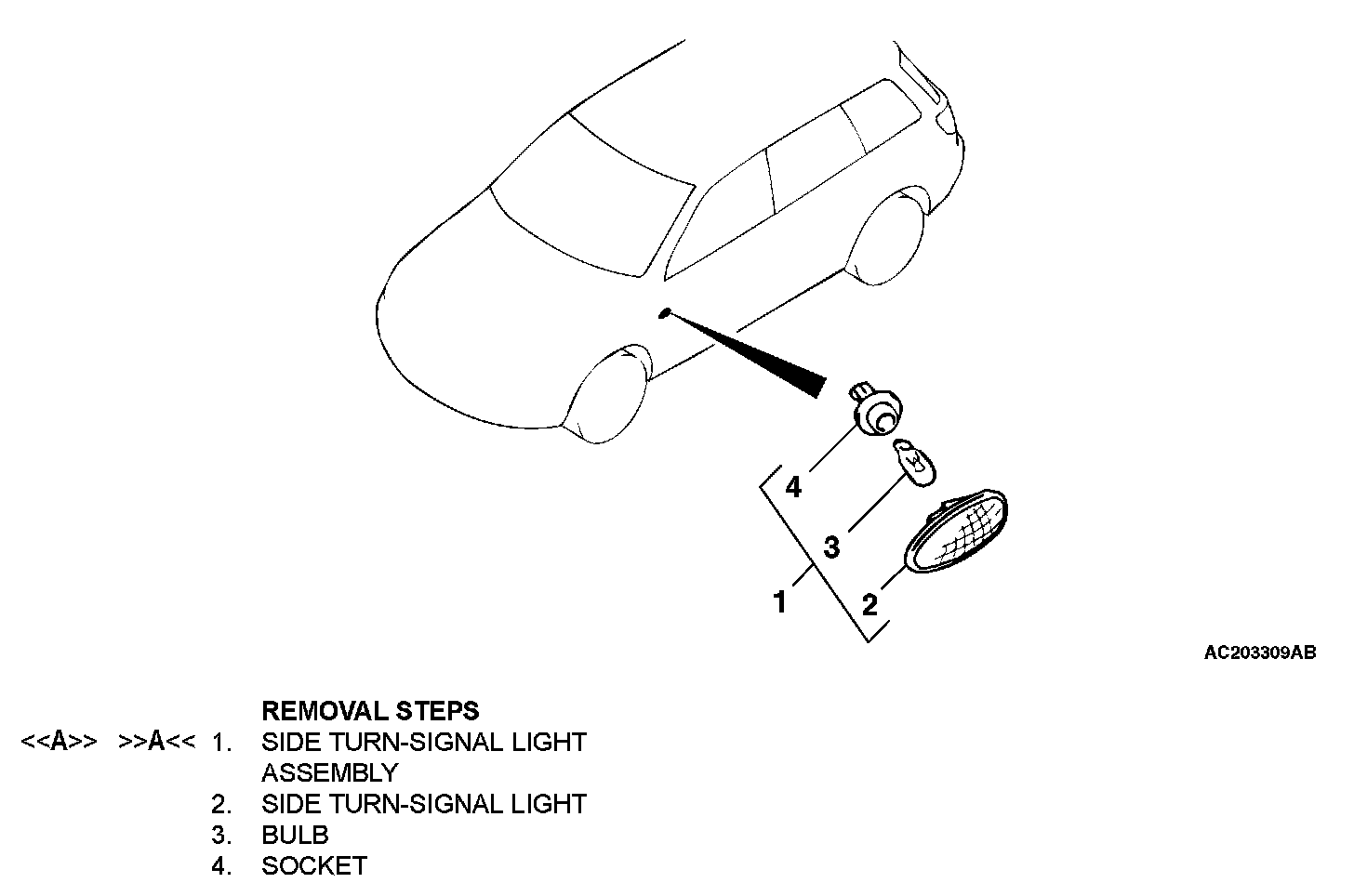 4

3

1

2

AC203309AB

REMOVAL STEPS

<<A>> >>A<< 1. SIDE TURN-SIGNAL LIGHT ASSEMBLY
2. SIDE TURN-SIGNAL LIGHT
3. BULB
4. SOCKET