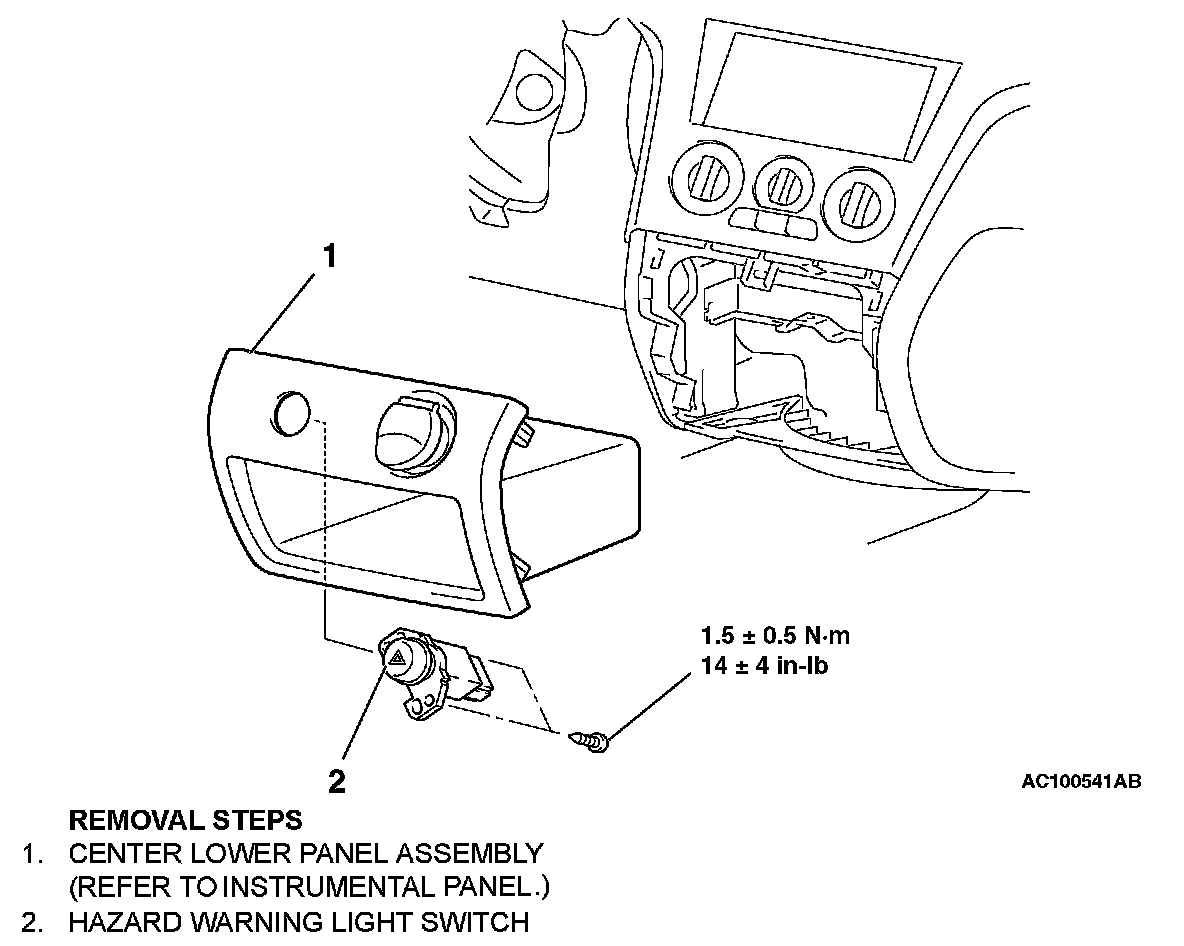 1

1.5 ± 0.5 N·m
14 ± 4 in-lb

2

AC100541AB

REMOVAL STEPS
1. CENTER LOWER PANEL ASSEMBLY (REFER TO INSTRUMENTAL PANEL.)
2. HAZARD WARNING LIGHT SWITCH