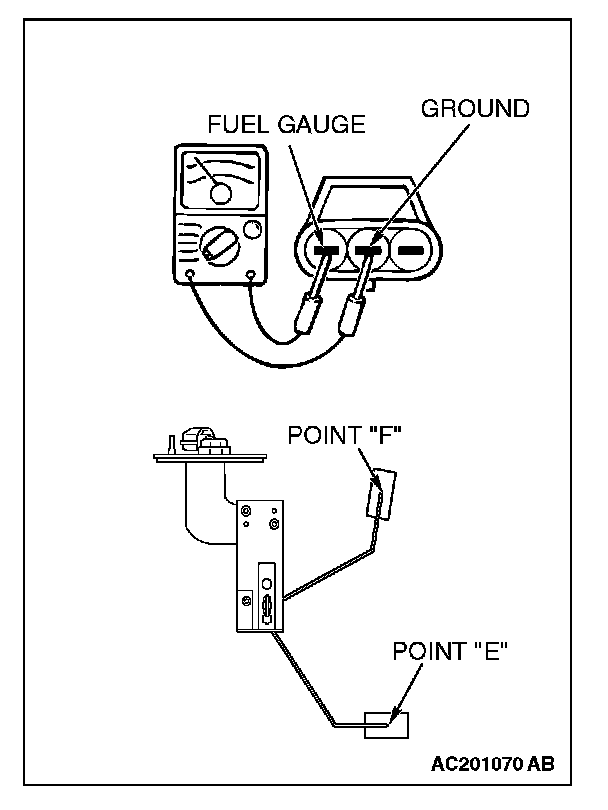 FUEL GAUGE
GROUND

POINT "F"

POINT "E"

AC201070 AB