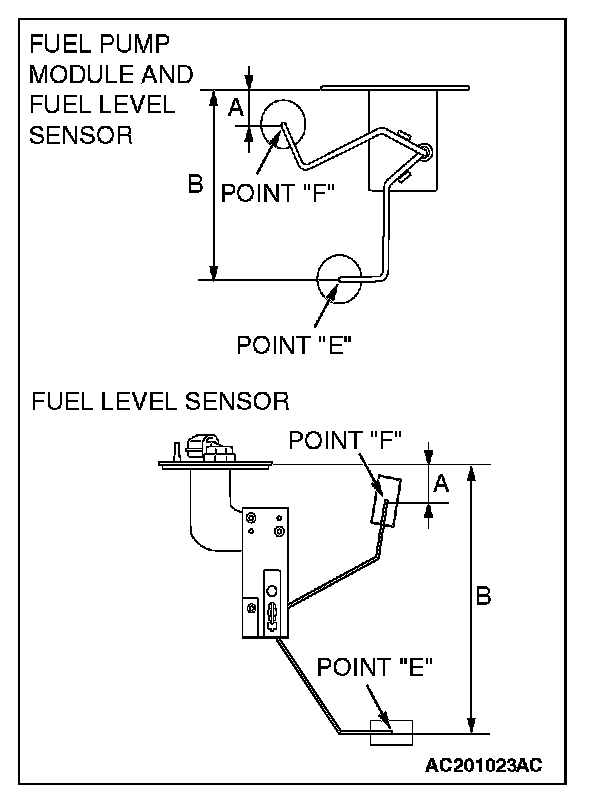 FUEL PUMP MODULE AND FUEL LEVEL SENSOR

A

B

POINT "F"

POINT "E"

FUEL LEVEL SENSOR

POINT "F"

A

B

POINT "E"

AC201023AC