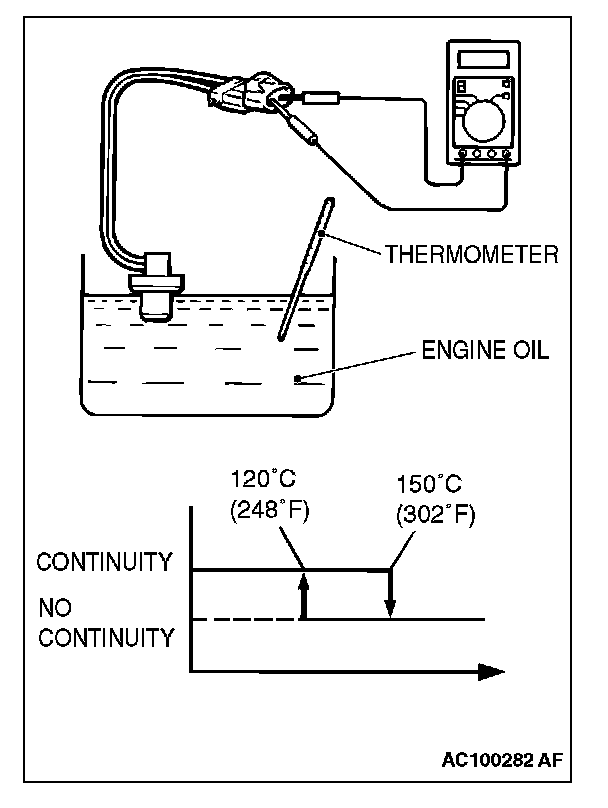 THERMOMETER

ENGINE OIL

120°C (248°F)

150°C (302°F)

CONTINUITY

NO CONTINUITY

AC100282 AF