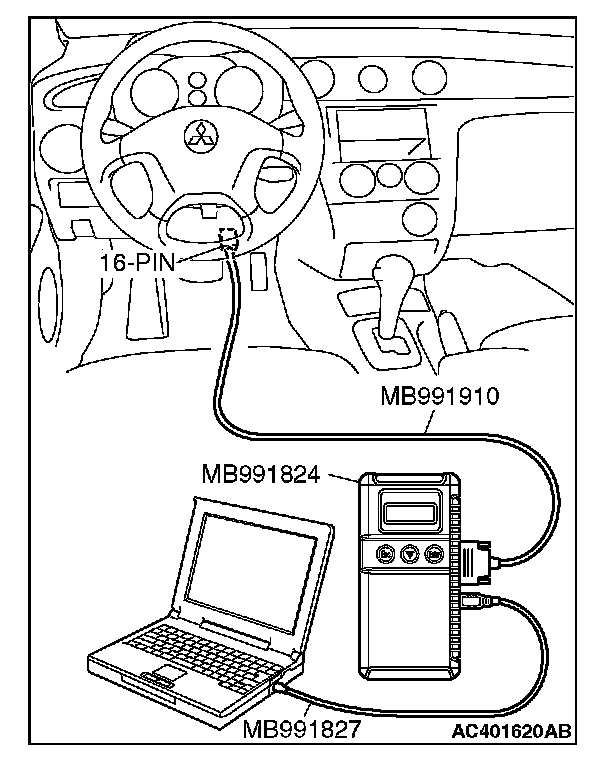 16-PIN

MB991910

MB991824

MB991827

AC401620AB