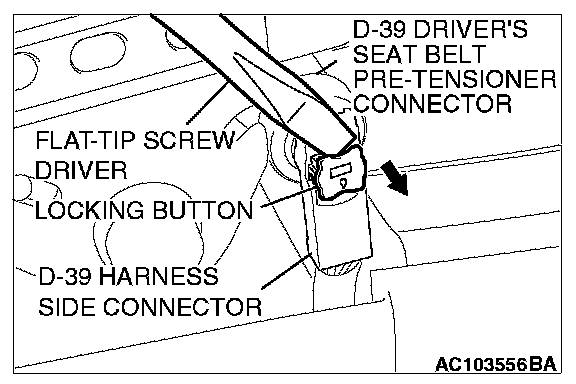 D-39 DRIVER'S SEAT BELT PRE-TENSIONER CONNECTOR

FLAT-TIP SCREW DRIVER

LOCKING BUTTON

D-39 HARNESS SIDE CONNECTOR

AC103556BA