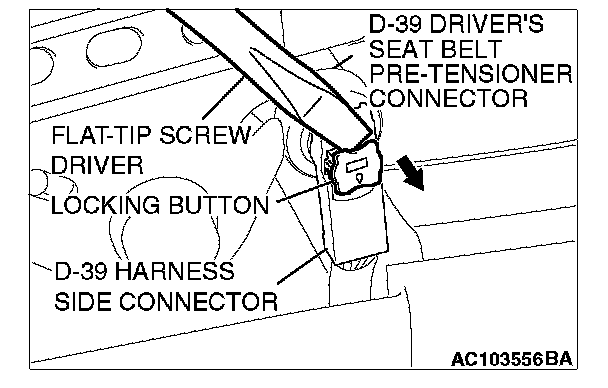 D-39 DRIVER'S SEAT BELT PRE-TENSIONER CONNECTOR

FLAT-TIP SCREW DRIVER

LOCKING BUTTON

D-39 HARNESS SIDE CONNECTOR

AC103556BA