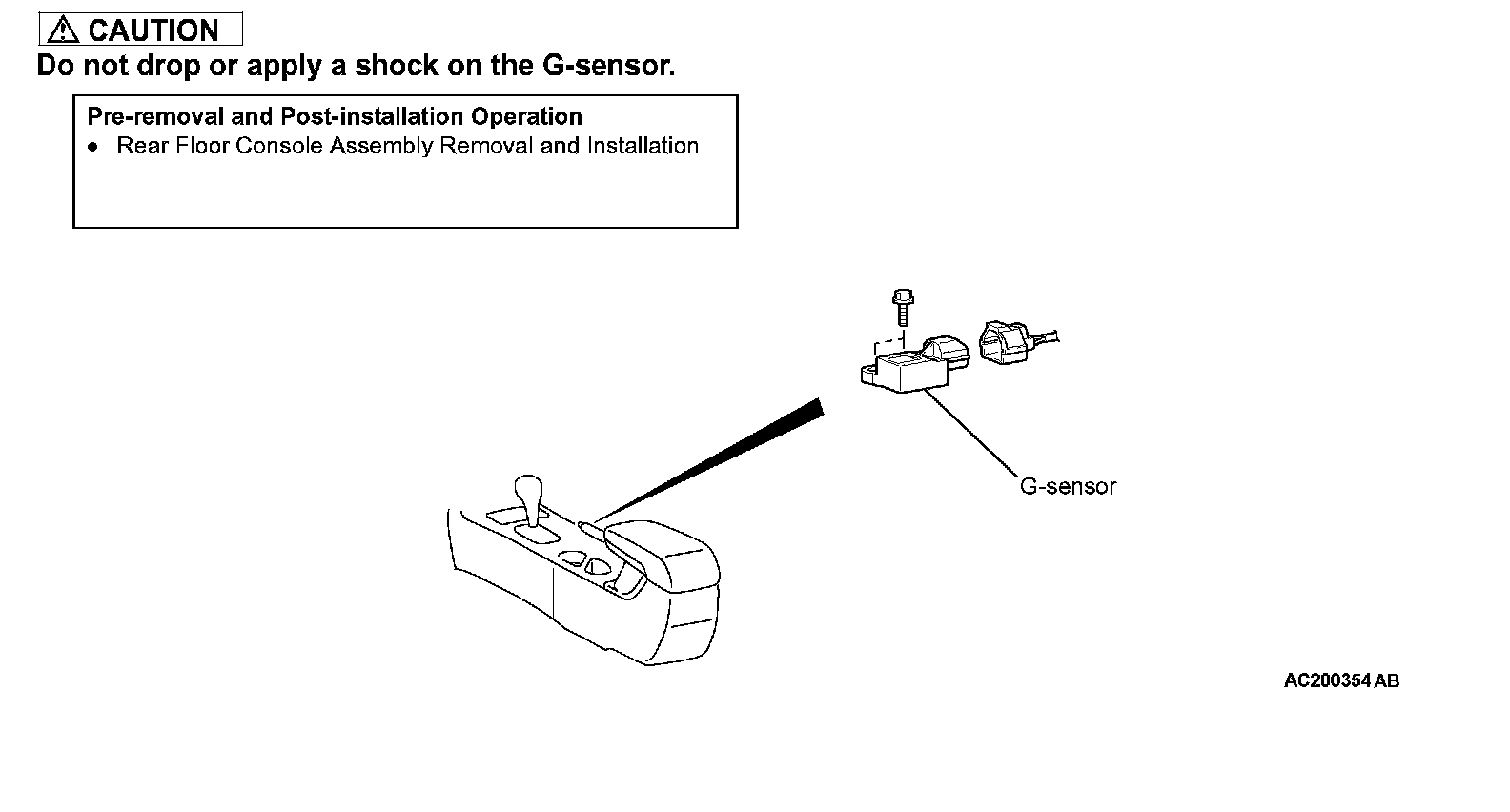 CAUTION
Do not drop or apply a shock on the G-sensor.

Pre-removal and Post-installation Operation
• Rear Floor Console Assembly Removal and Installation

G-sensor

AC200354 AB