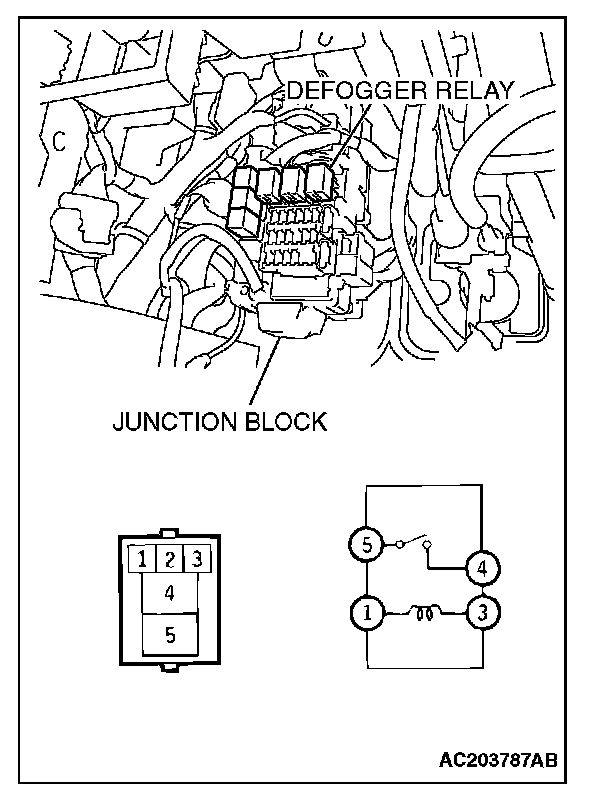 DEFOGGER RELAY

JUNCTION BLOCK

1 2 3
4
5

5
4
1
3

AC203787AB