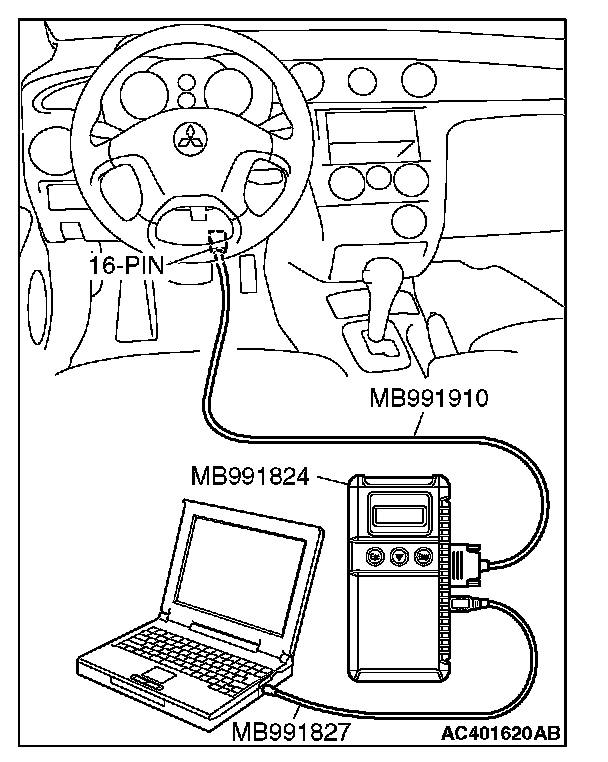 16-PIN
MB991910
MB991824
MB991827
AC401620AB