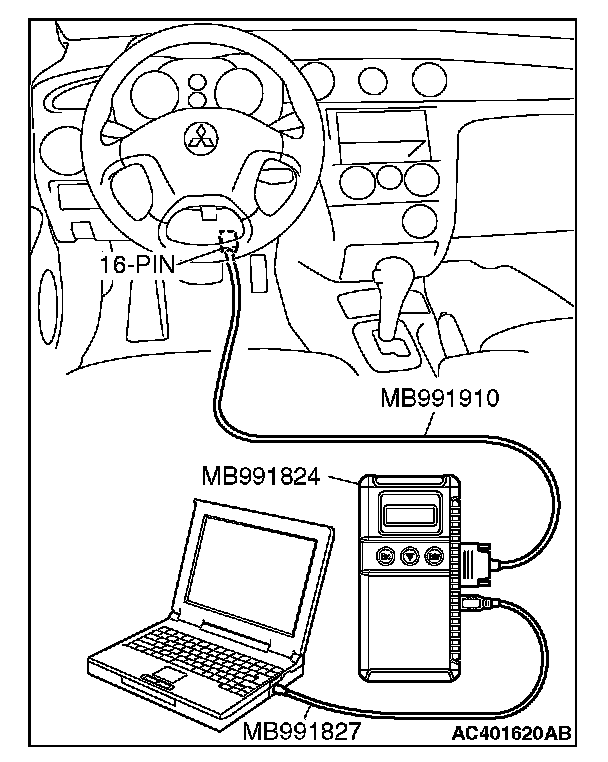 16-PIN

MB991910

MB991824

MB991827

AC401620AB