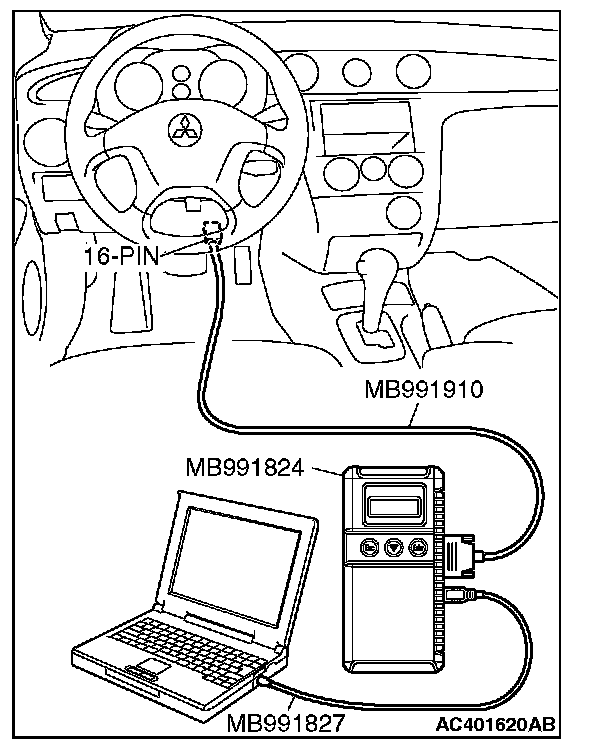 16-PIN
MB991910
MB991824
MB991827
AC401620AB