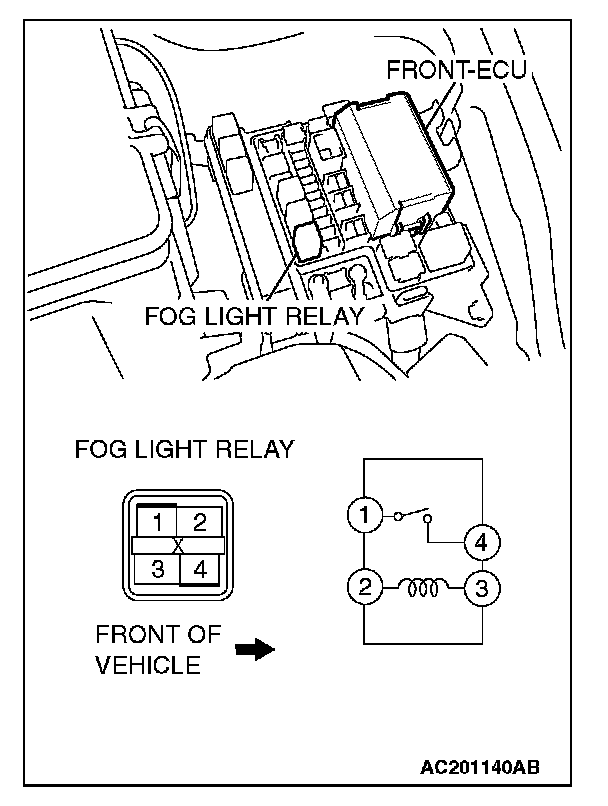 FRONT-ECU

FOG LIGHT RELAY

FOG LIGHT RELAY

1 2
X
3 4

FRONT OF VEHICLE

1
4
2
3

AC201140AB