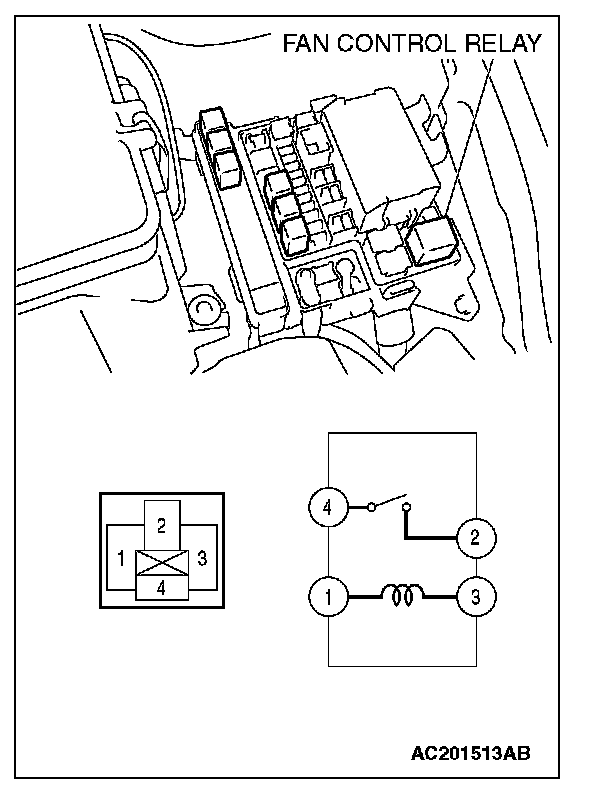 FAN CONTROL RELAY

2
1
3
4

4
2
1
3

AC201513AB