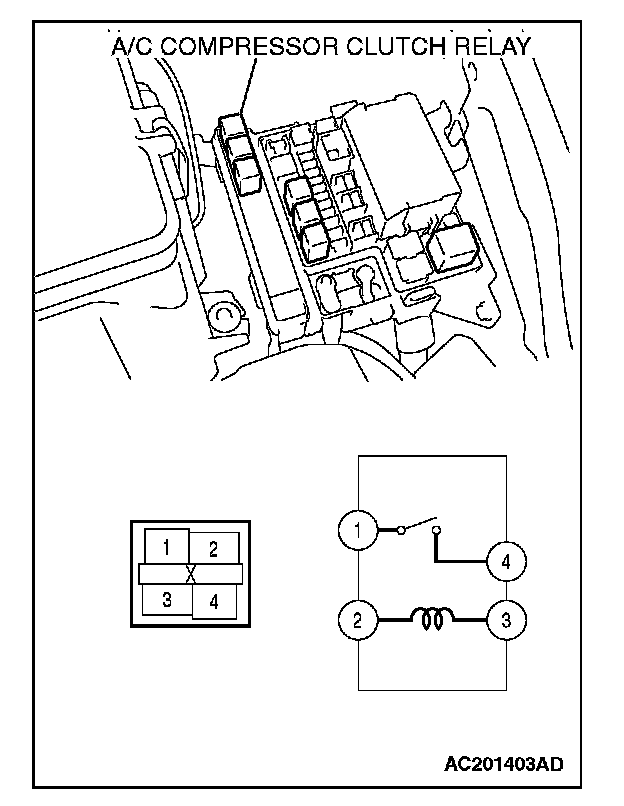 A/C COMPRESSOR CLUTCH RELAY

1
2
X
3
4

1
4
2
3

AC201403AD