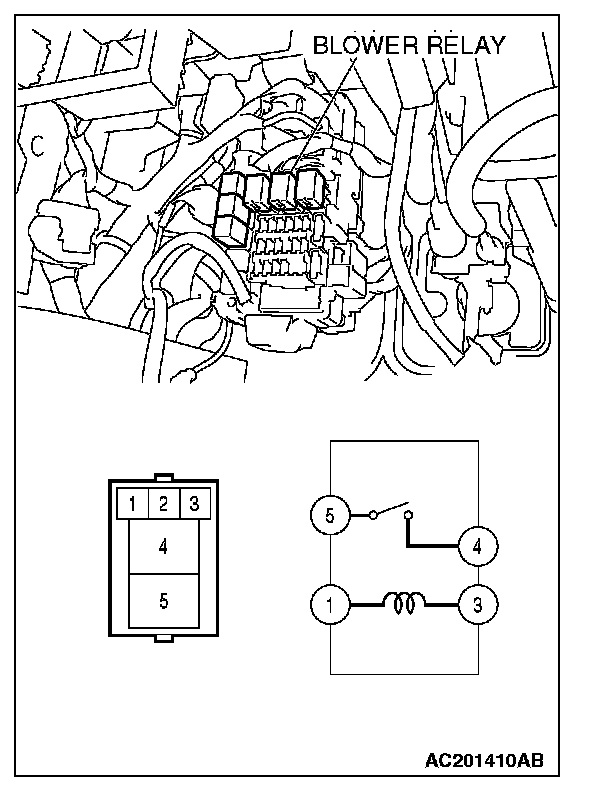 BLOWER RELAY

1 2 3
4
5

5
4
1
3

AC201410AB