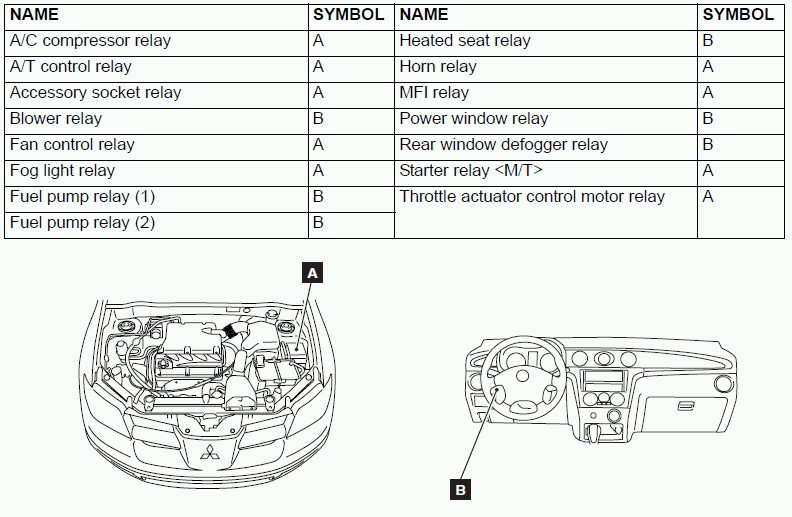 | NAME | SYMBOL | NAME | SYMBOL |
|---|---|---|---|
| A/C compressor relay | A | Heated seat relay | B |
| A/T control relay | A | Horn relay | A |
| Accessory socket relay | A | MFI relay | A |
| Blower relay | B | Power window relay | B |
| Fan control relay | A | Rear window defogger relay | B |
| Fog light relay | A | Starter relay <M/T> | A |
| Fuel pump relay (1) | B | Throttle actuator control motor relay | A |
| Fuel pump relay (2) | B | | |

A

B