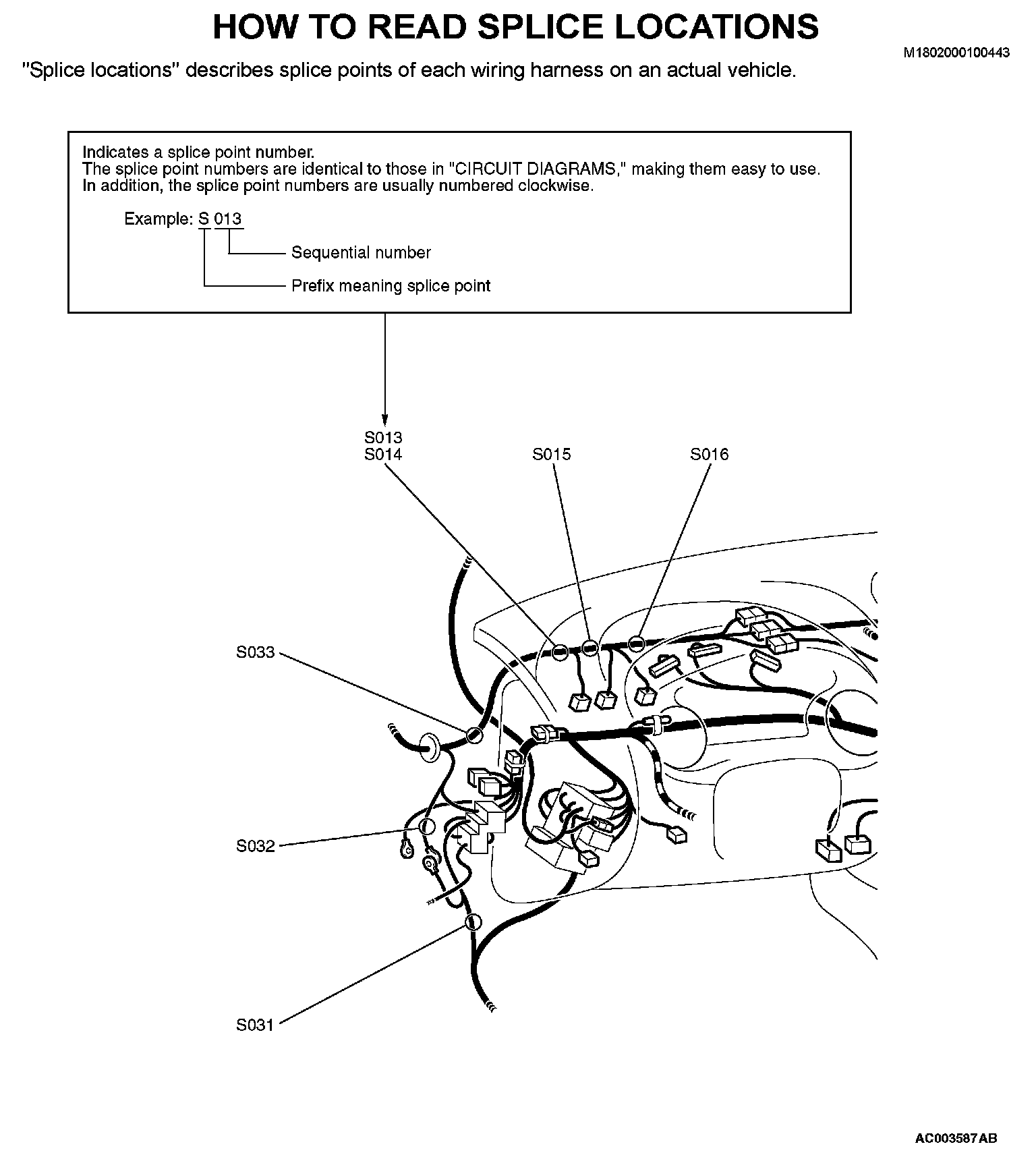 HOW TO READ SPLICE LOCATIONS

M1802000100443

"Splice locations" describes splice points of each wiring harness on an actual vehicle.

Indicates a splice point number.
The splice point numbers are identical to those in "CIRCUIT DIAGRAMS," making them easy to use.
In addition, the splice point numbers are usually numbered clockwise.

Example: S 013

Sequential number

Prefix meaning splice point

S013
S014

S015

S016

S033

S032

S031

AC003587AB