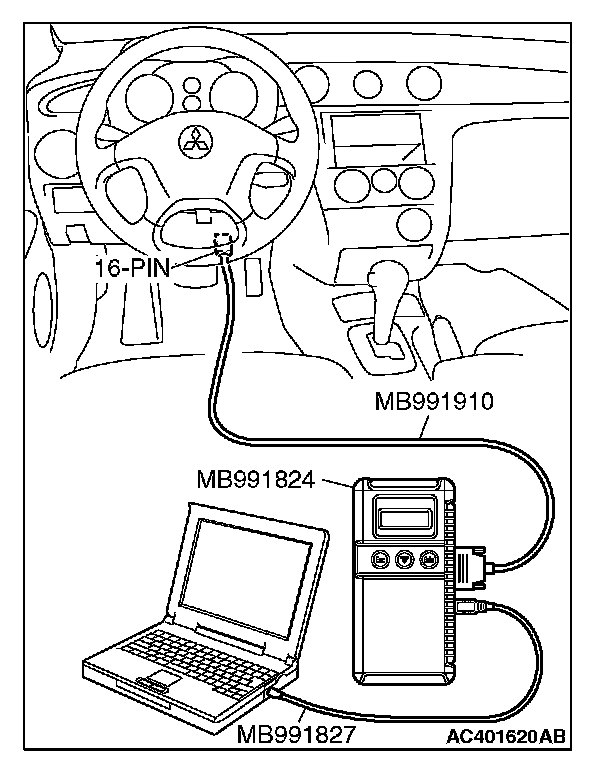 16-PIN

MB991910

MB991824

MB991827

AC401620AB