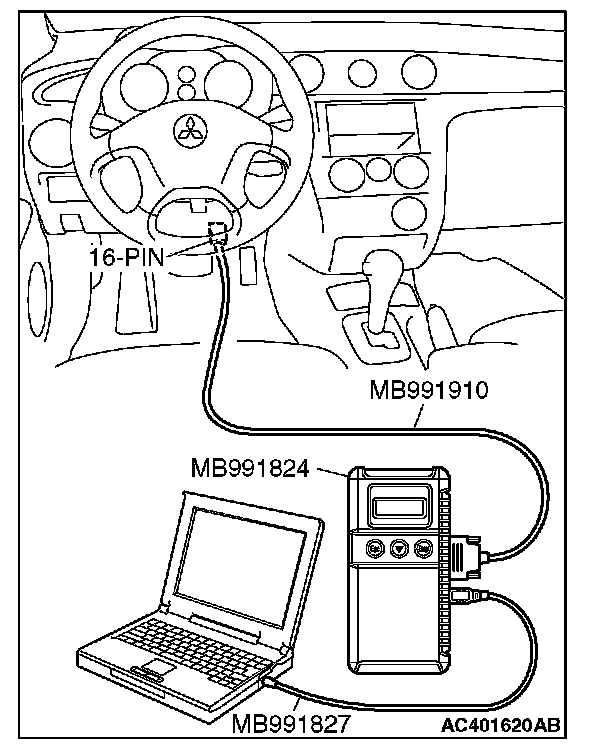 16-PIN
MB991910
MB991824
MB991827
AC401620AB