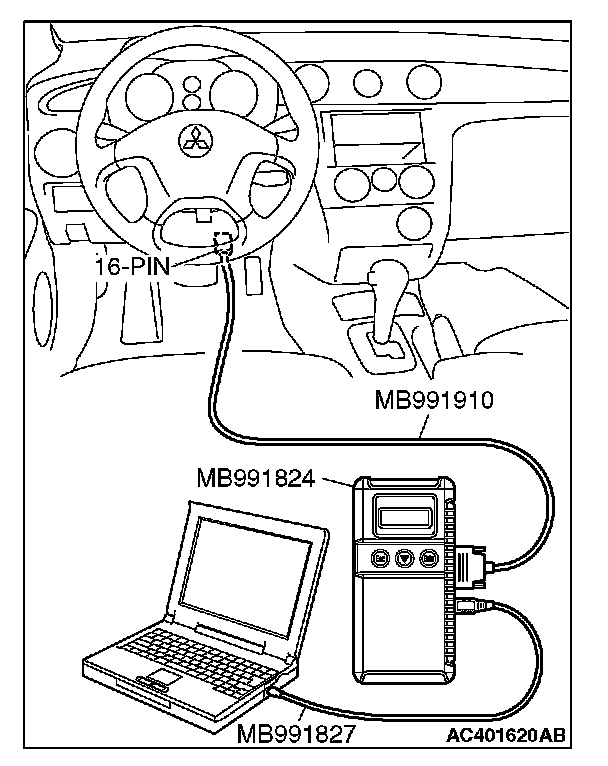 16-PIN
MB991910
MB991824
MB991827
AC401620AB