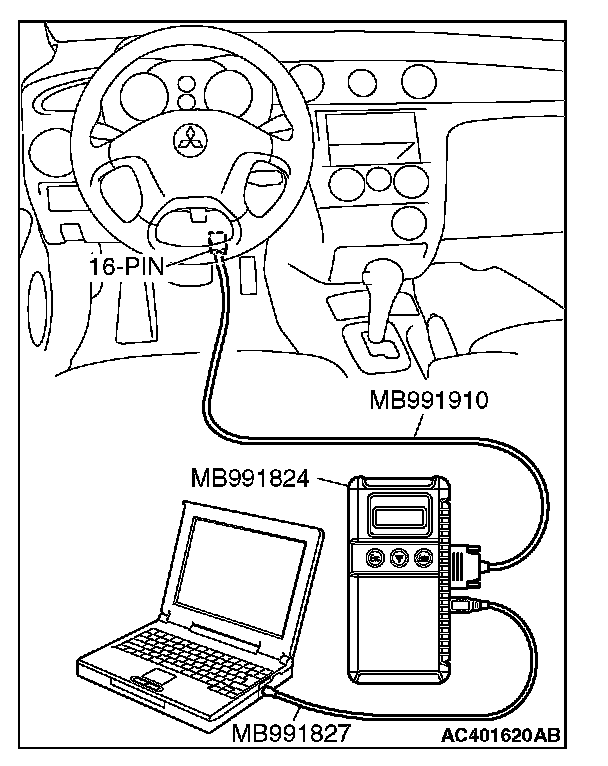 16-PIN
MB991910
MB991824
MB991827
AC401620AB