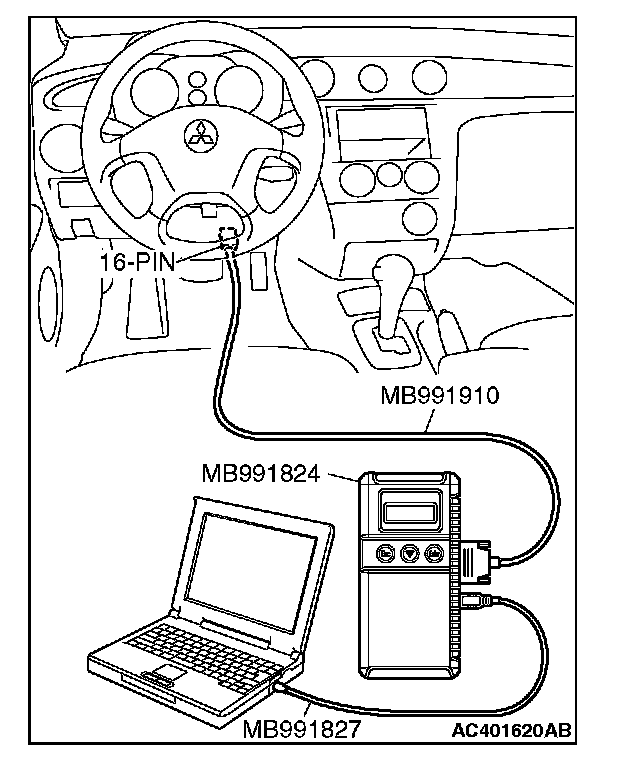 16-PIN
MB991910
MB991824
MB991827
AC401620AB