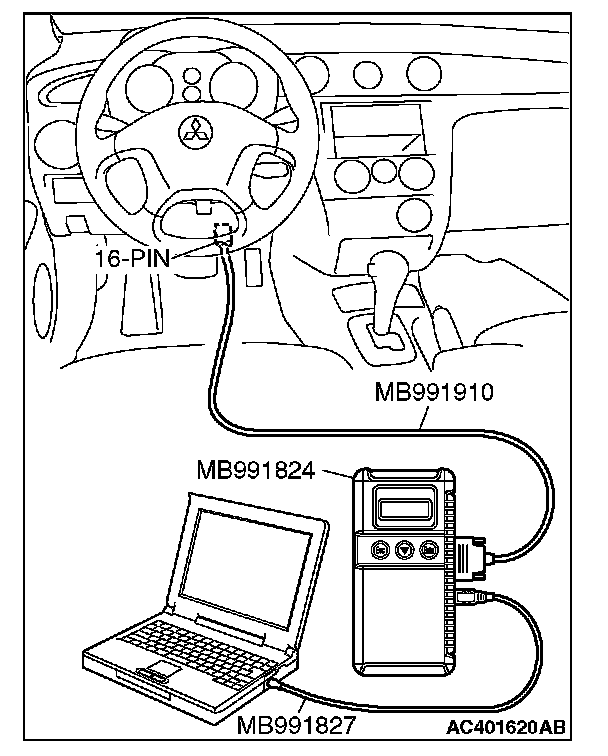 16-PIN
MB991910
MB991824
MB991827
AC401620AB