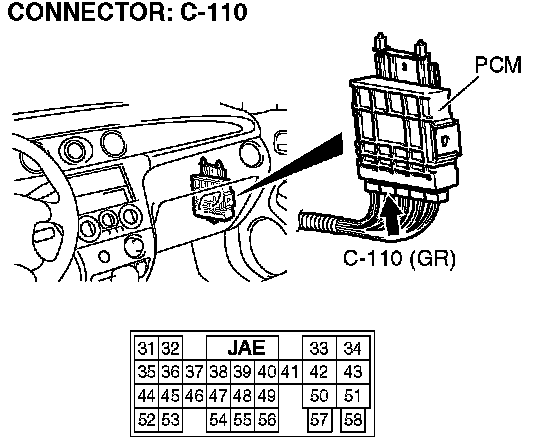 CONNECTOR: C-110

PCM

C-110 (GR)

| 31 | 32 |  | JAE |  |  |  | 33 | 34 |
|---|---|---|---|---|---|---|---|---|
| 35 | 36 | 37 | 38 | 39 | 40 | 41 | 42 | 43 |
| 44 | 45 | 46 | 47 | 48 | 49 |  | 50 | 51 |
| 52 | 53 |  | 54 | 55 | 56 |  | 57 | 58 |