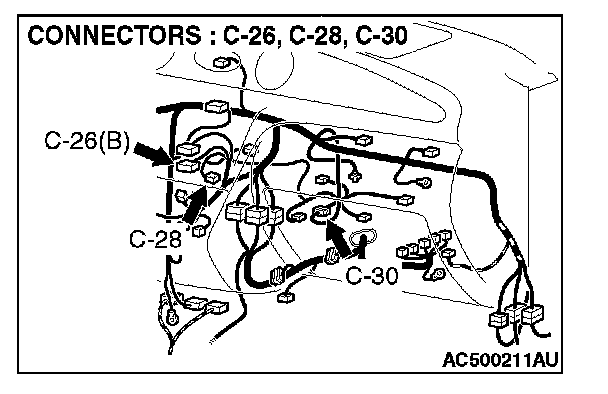 CONNECTORS : C-26, C-28, C-30

C-26(B)

C-28

C-30

AC500211AU