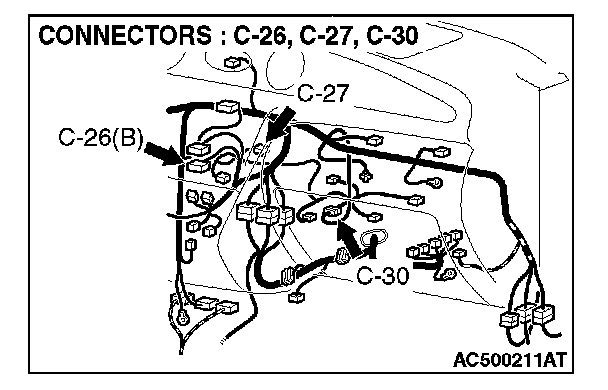 CONNECTORS : C-26, C-27, C-30

C-27

C-26(B)

C-30

AC500211AT