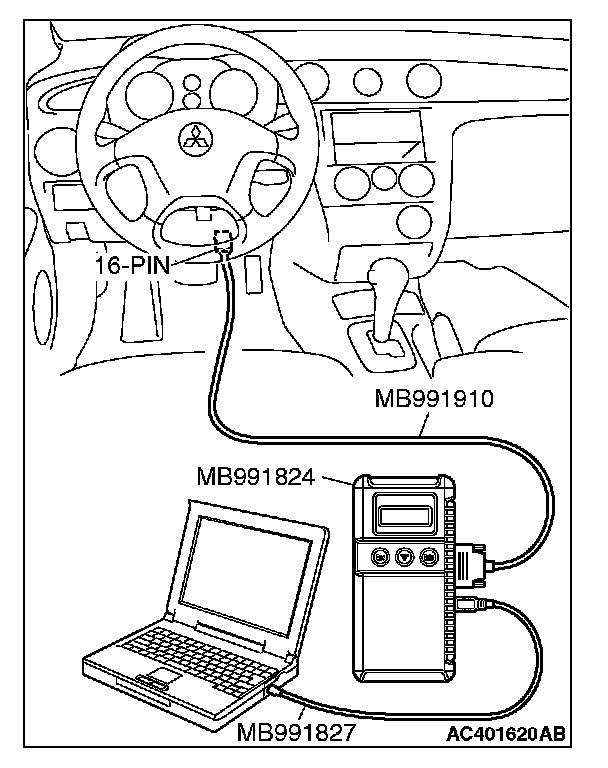 16-PIN

MB991910

MB991824

MB991827

AC401620AB