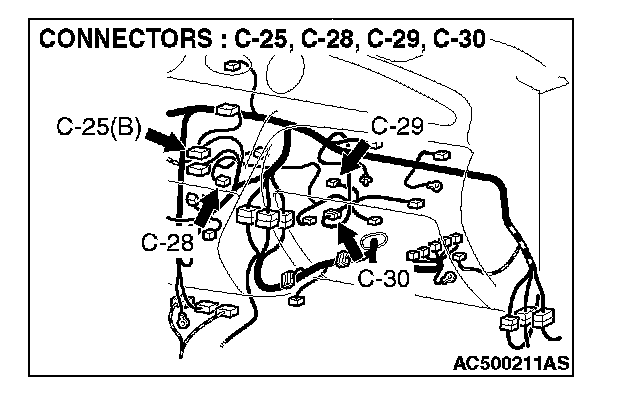 CONNECTORS : C-25, C-28, C-29, C-30

C-25(B)

C-29

C-28

C-30

AC500211AS