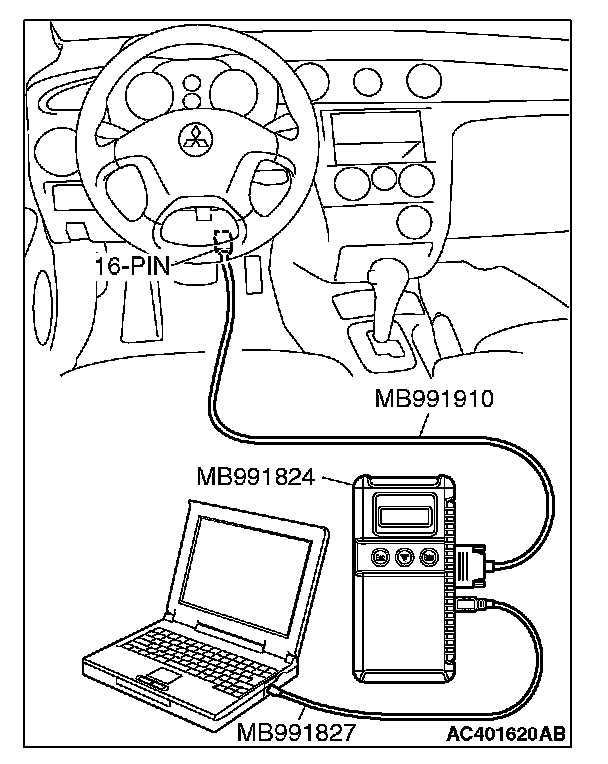 16-PIN
MB991910
MB991824
MB991827
AC401620AB