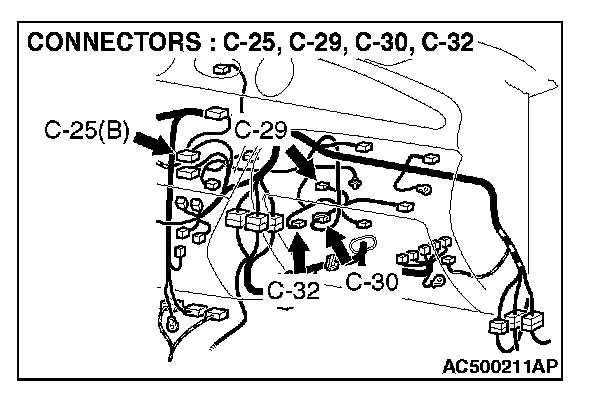 CONNECTORS : C-25, C-29, C-30, C-32

C-25(B)

C-29

C-32

C-30

AC500211AP