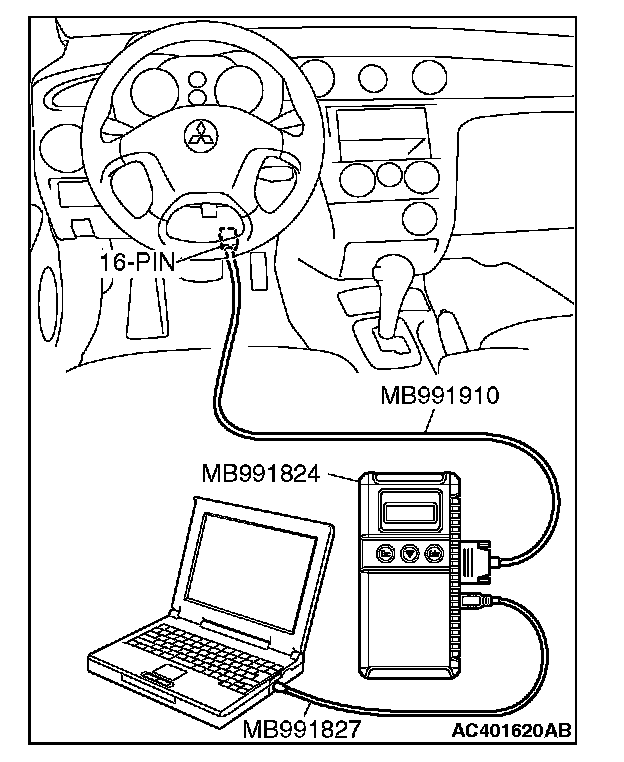 16-PIN

MB991910

MB991824

MB991827

AC401620AB