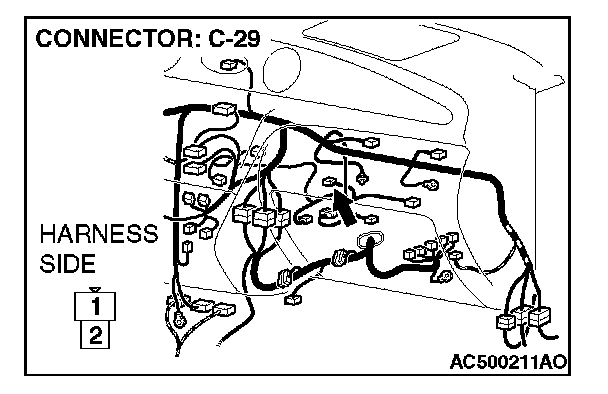 CONNECTOR: C-29

HARNESS SIDE

1
2

AC500211AO