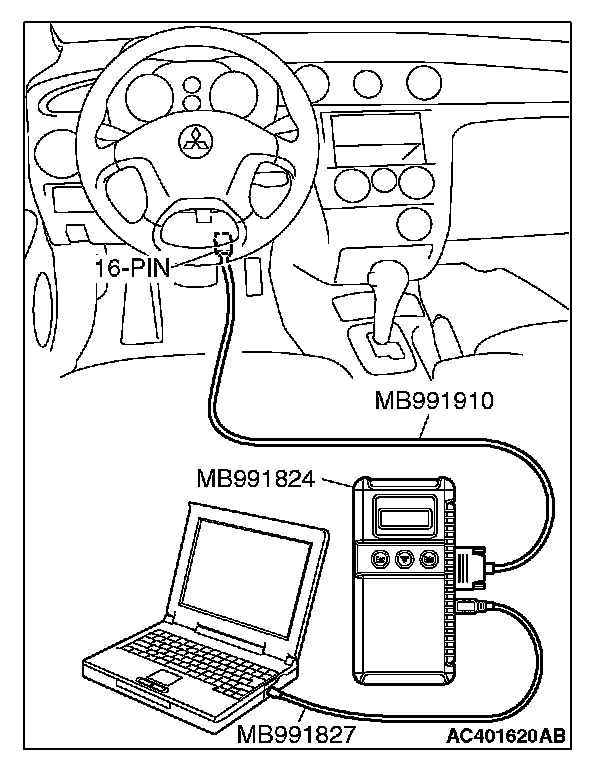 16-PIN
MB991910
MB991824
MB991827
AC401620AB