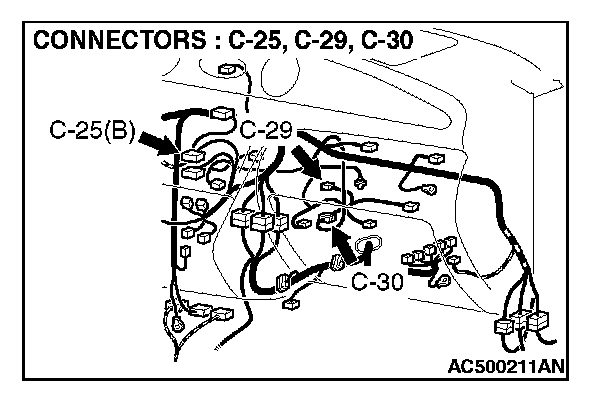 CONNECTORS : C-25, C-29, C-30

C-25(B)

C-29

C-30

AC500211AN