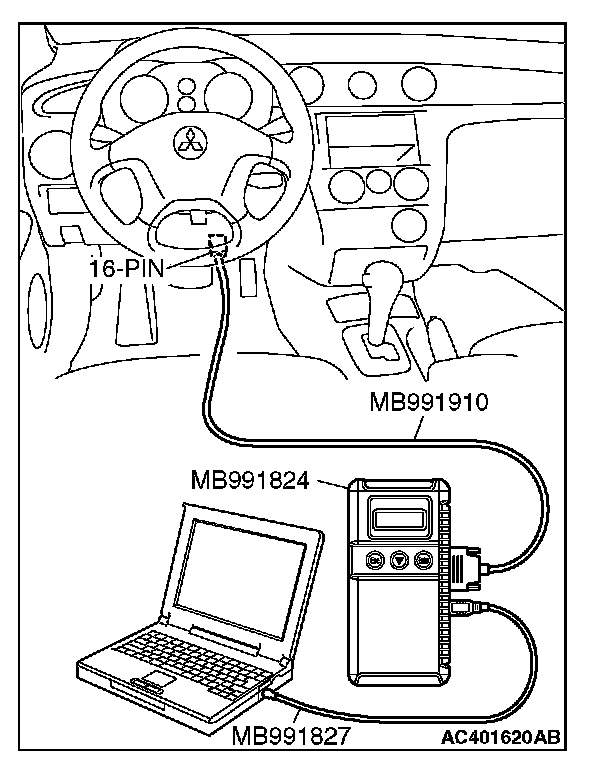 16-PIN

MB991910

MB991824

MB991827

AC401620AB