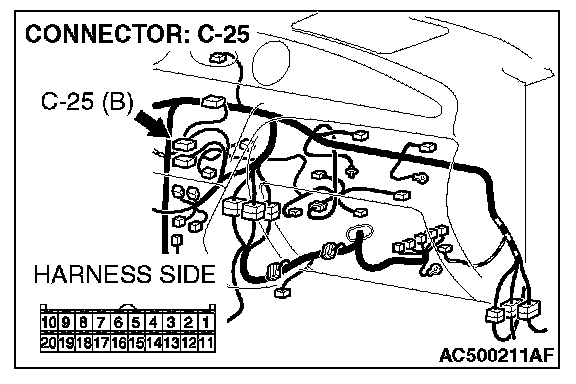 CONNECTOR: C-25

C-25 (B)

HARNESS SIDE

| 10 | 9 | 8 | 7 | 6 | 5 | 4 | 3 | 2 | 1 |
|---|---|---|---|---|---|---|---|---|---|
| 20 | 19 | 18 | 17 | 16 | 15 | 14 | 13 | 12 | 11 |

AC500211AF