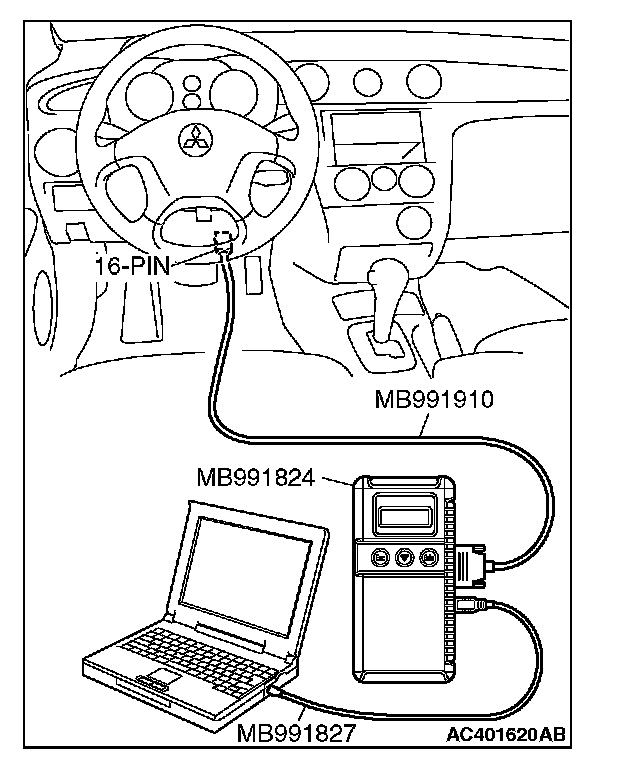 16-PIN

MB991910

MB991824

MB991827

AC401620AB