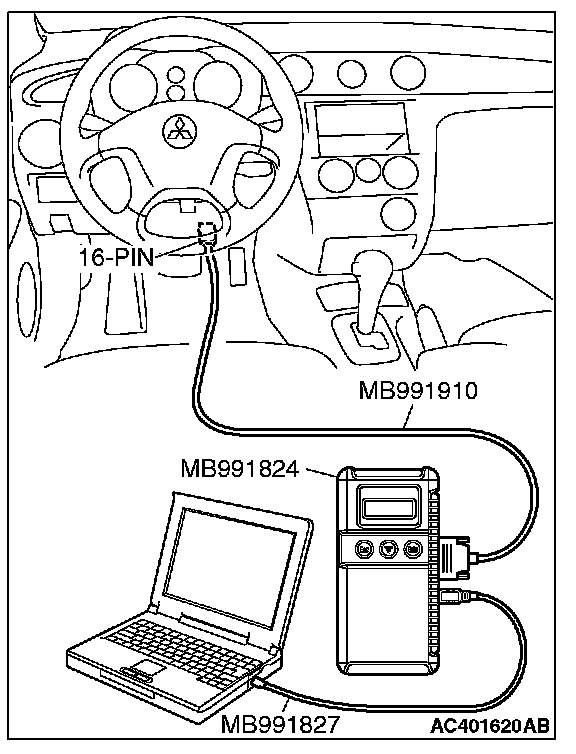 16-PIN

MB991910

MB991824

MB991827

AC401620AB