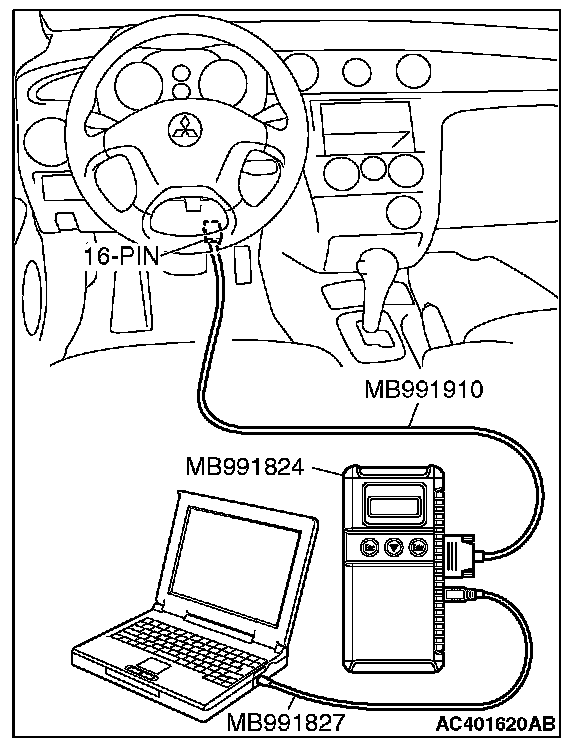 16-PIN

MB991910

MB991824

MB991827

AC401620AB