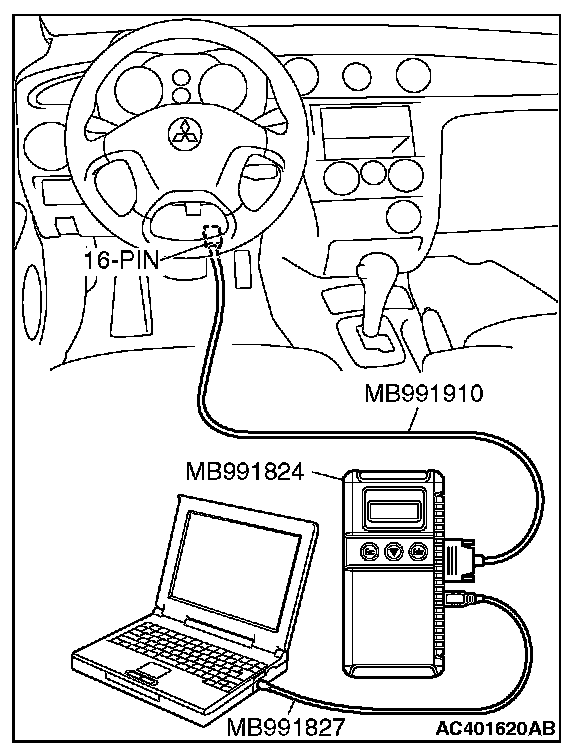 16-PIN

MB991910

MB991824

MB991827

AC401620AB