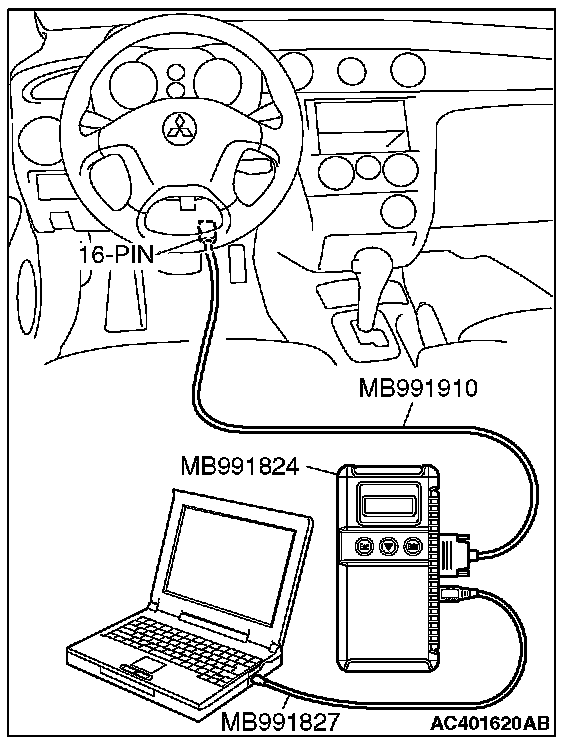 16-PIN

MB991910

MB991824

MB991827

AC401620AB