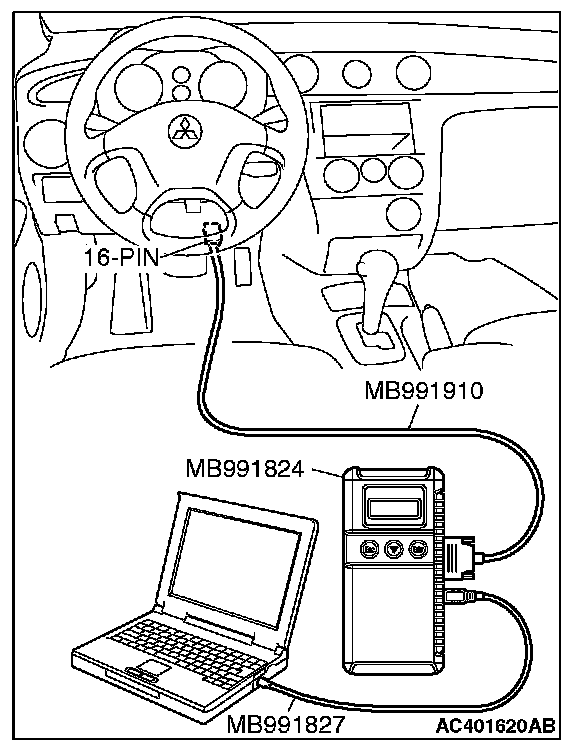 16-PIN
MB991910
MB991824
MB991827
AC401620AB