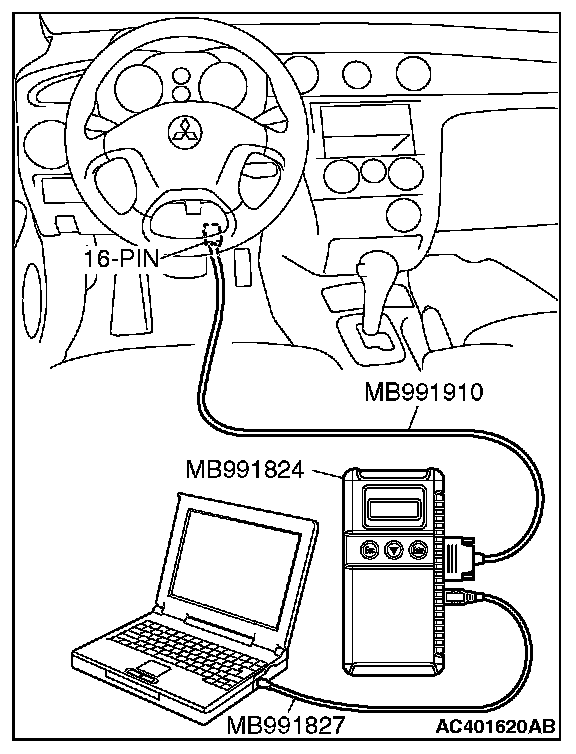 16-PIN
MB991910
MB991824
MB991827
AC401620AB